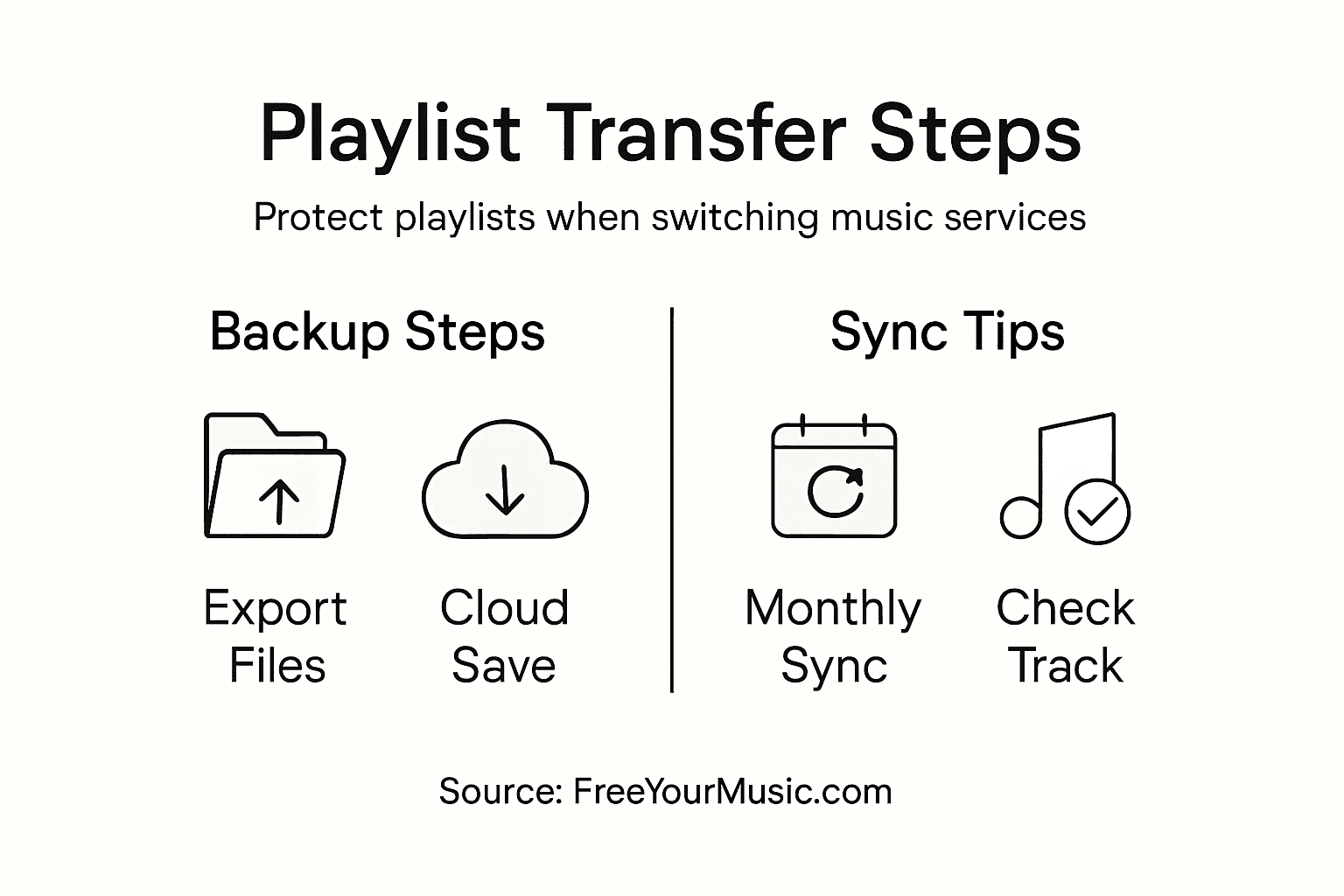 Playlist Transfer Steps

Protect playlists when switching music services

Backup Steps

Export Files

Cloud Save

Sync Tips

Monthly Sync

Check Track

Source: FreeYourMusic.com