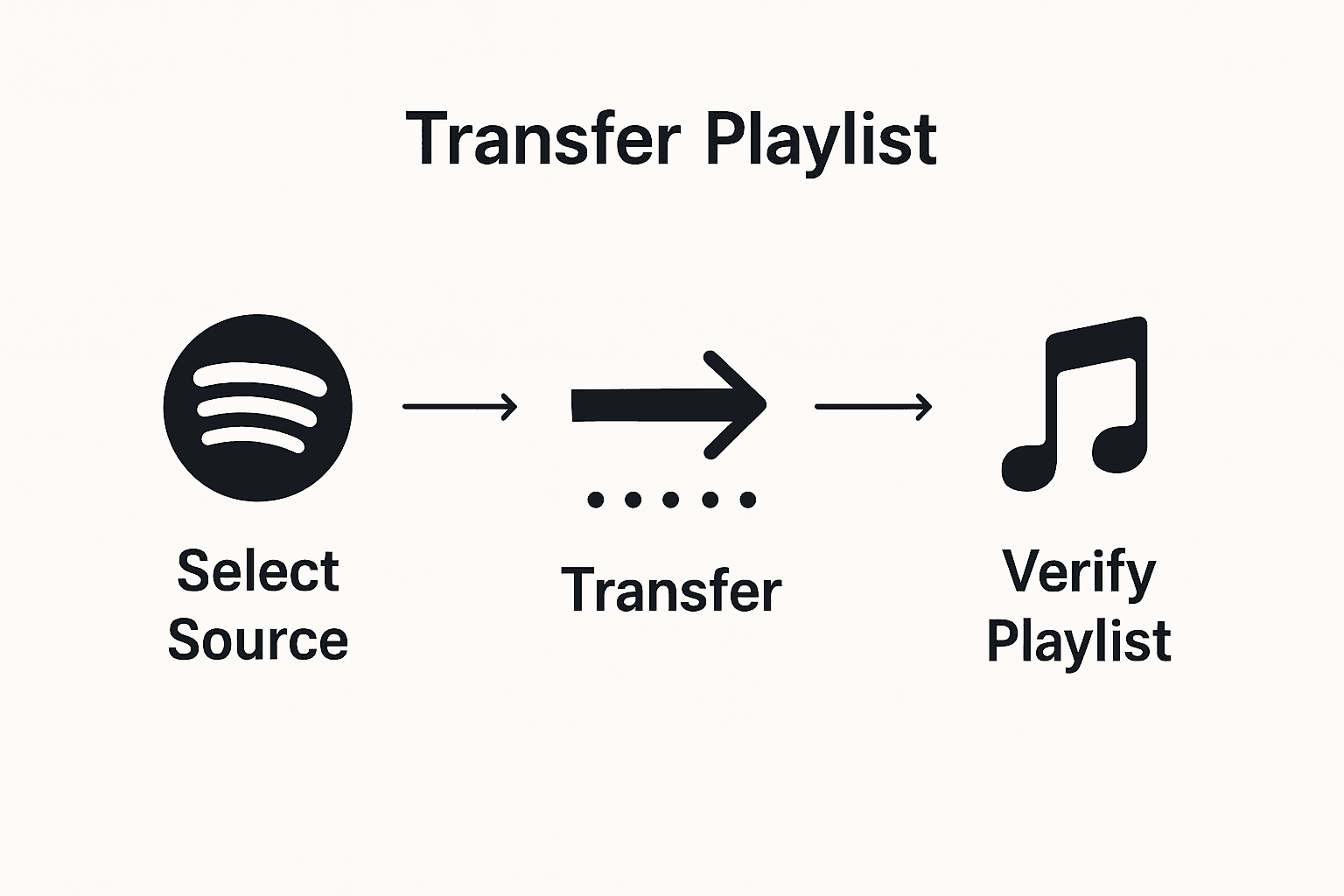 Transfer Playlist

Select Source

Transfer

Verify Playlist